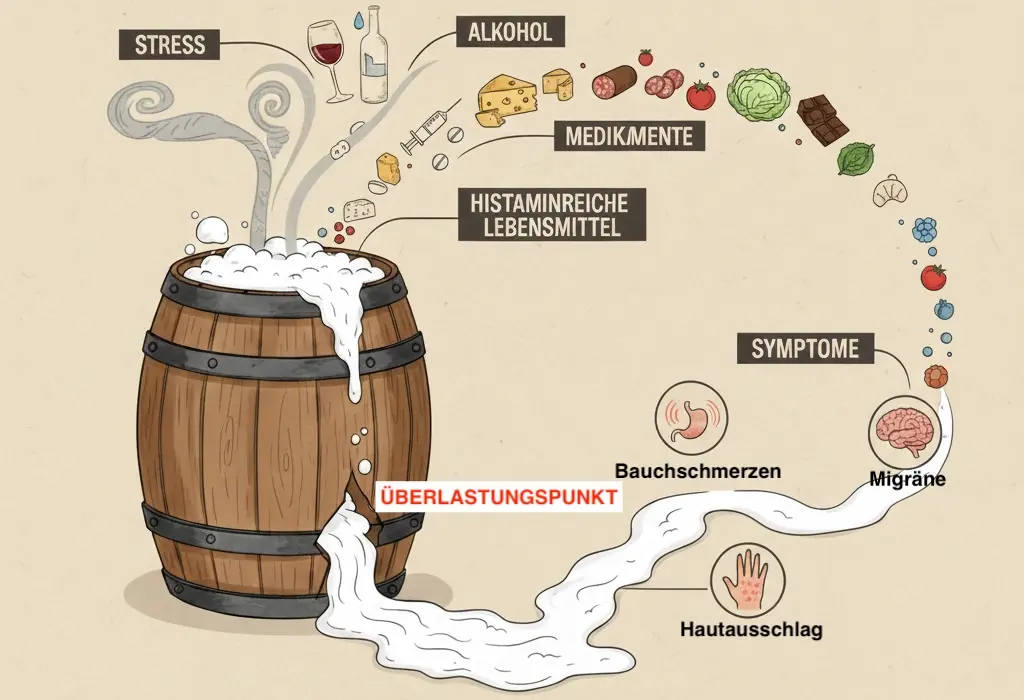 STRESS

ALKOHOL

MEDIKAMENTE

HISTAMINREICHE LEBENSMITTEL

SYMPTOME

Bauchschmerzen

Migräne

ÜBERLASTUNGSPUNKT

Hautausschlag